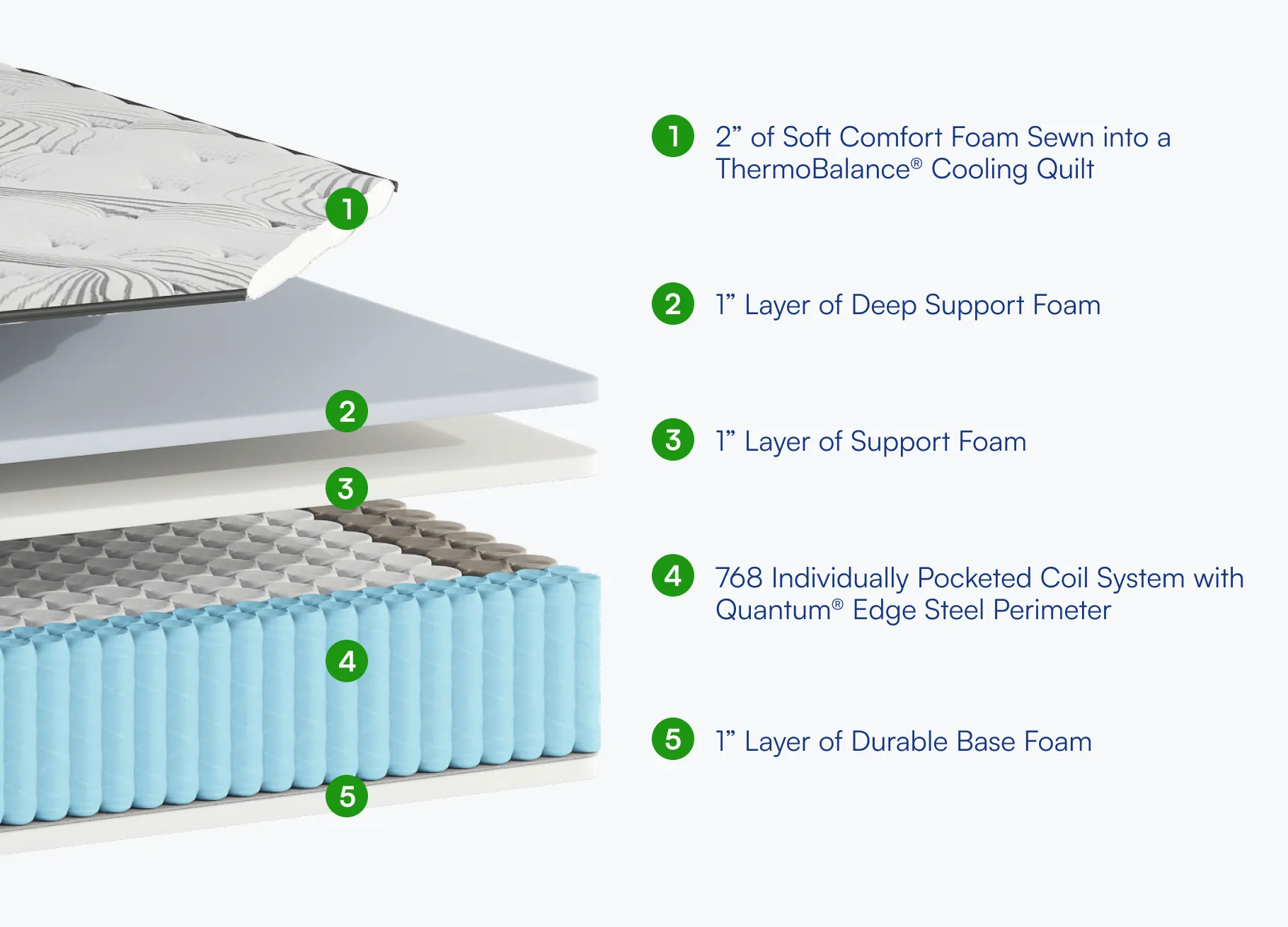 1

2

3

4

5

1 2” of Soft Comfort Foam Sewn into a ThermoBalance® Cooling Quilt

2 1” Layer of Deep Support Foam

3 1” Layer of Support Foam

4 768 Individually Pocketed Coil System with Quantum® Edge Steel Perimeter

5 1” Layer of Durable Base Foam